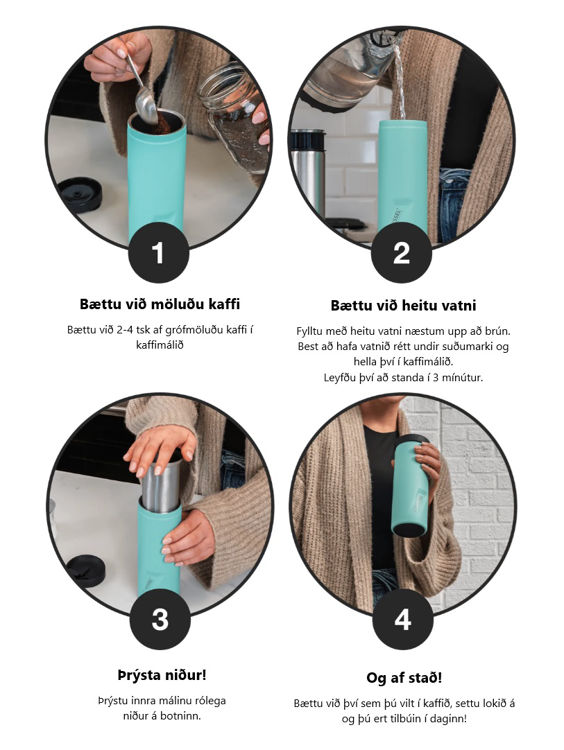 1

Bættu við möluðu kaffi

Bættu við 2-4 tsk af grófmöluðu kaffi í kaffimálið

2

Bættu við heitu vatni

Fylltu með heitu vatni næstum upp að brún. Best að hafa vatnið rétt undir suðumarki og hella því í kaffimálið. Leyfðu því að standa í 3 mínútur.

3

Þrýsta niður!

Þrýstu innra málinu rólega niður á botninn.

4

Og af stað!

Bættu við því sem þú vilt í kaffið, settu lokið á og þú ert tilbúin í daginn!